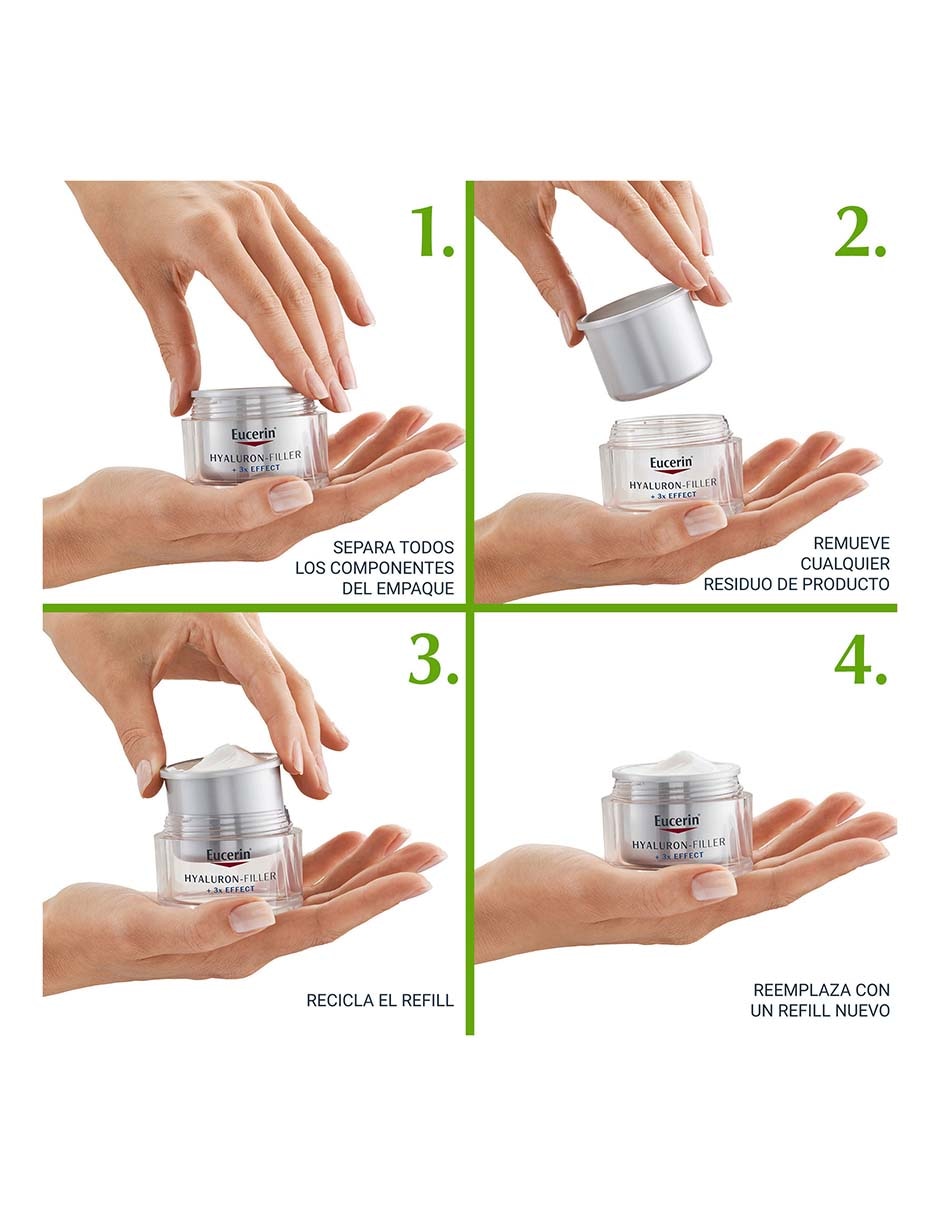 1.

Eucerin
HYALURON-FILLER
+ 3x EFFECT

SEPARA TODOS LOS COMPONENTES DEL EMPAQUE

2.

Eucerin
HYALURON-FILLER
+ 3x EFFECT

REMUEVE CUALQUIER RESIDUO DE PRODUCTO

3.

Eucerin
HYALURON-FILLER
+ 3x EFFECT

RECICLA EL REFILL

4.

Eucerin
HYALURON-FILLER
+ 3x EFFECT

REEMPLAZA CON UN REFILL NUEVO